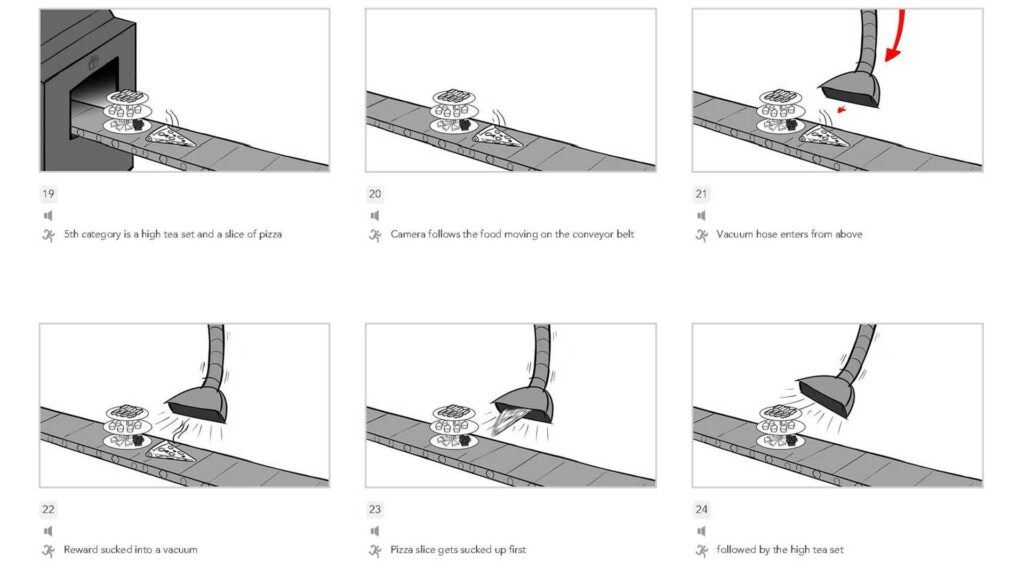 19

5th category is a high tea set and a slice of pizza

20

Camera follows the food moving on the conveyor belt

21

Vacuum hose enters from above

22

Reward sucked into a vacuum

23

Pizza slice gets sucked up first

24

followed by the high tea set