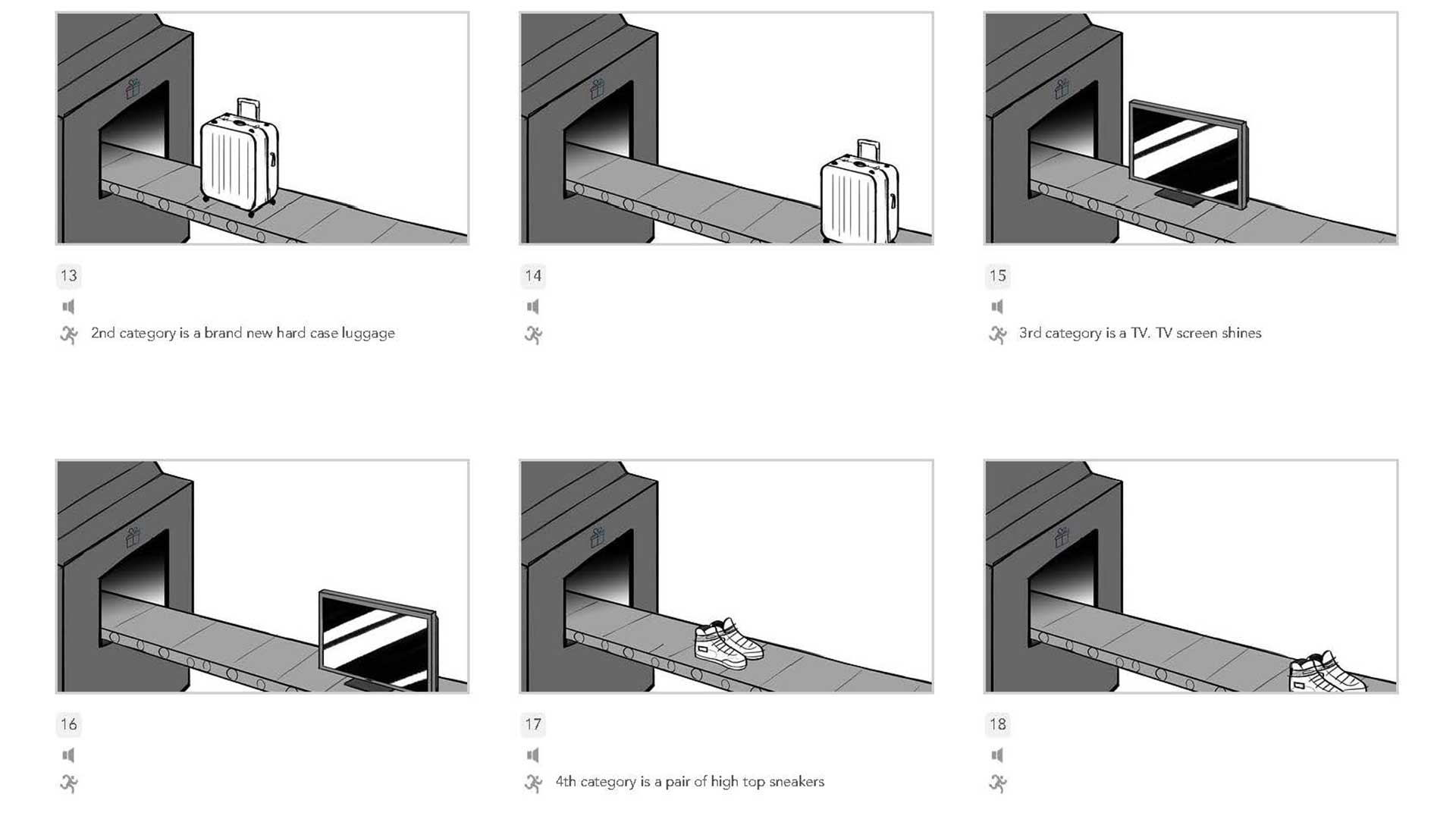 13

2nd category is a brand new hard case luggage

14

15

3rd category is a TV. TV screen shines

16

17

4th category is a pair of high top sneakers

18