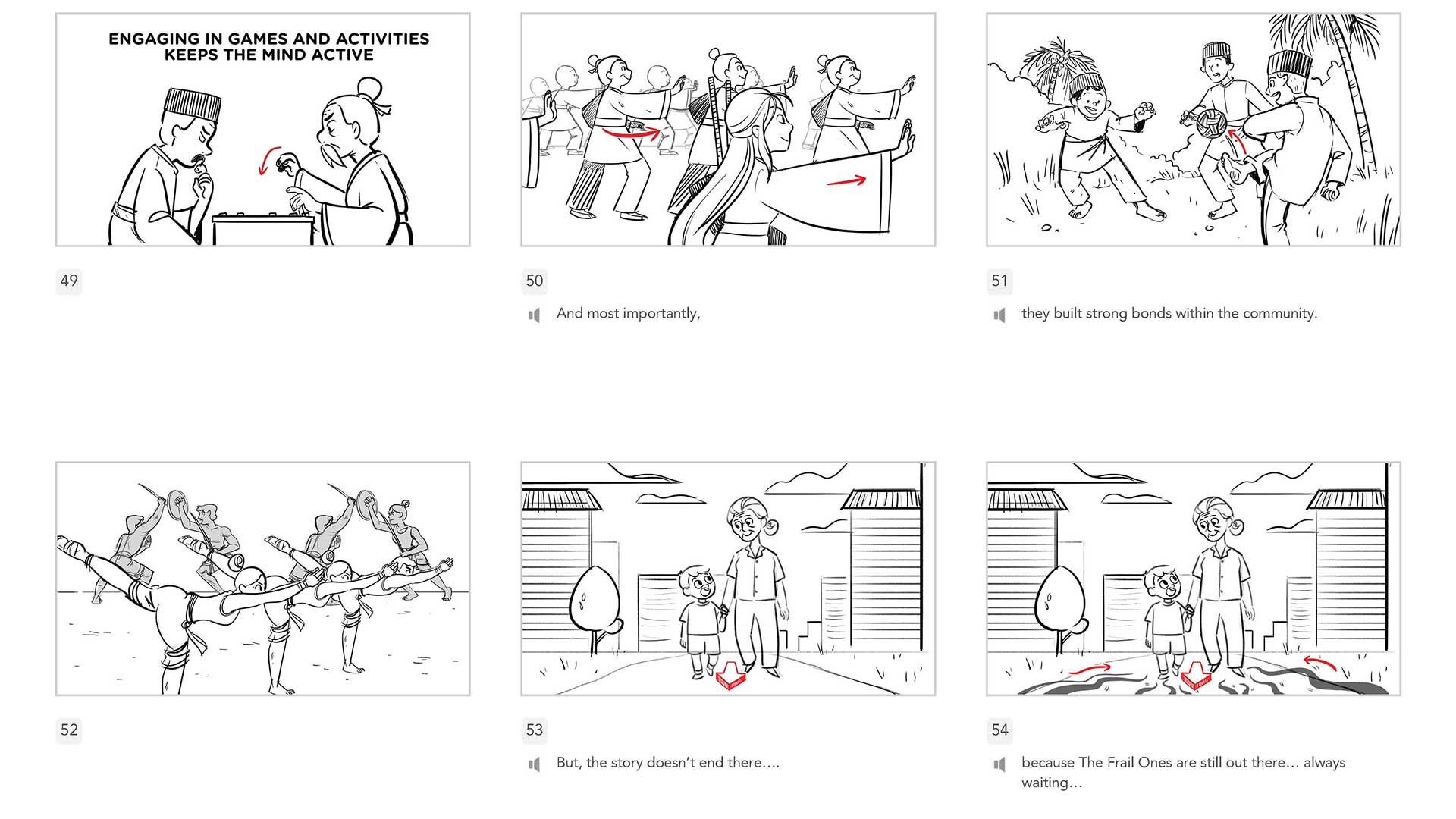 ENGAGING IN GAMES AND ACTIVITIES KEEPS THE MIND ACTIVE

49

50

And most importantly,

51

they built strong bonds within the community.

52

53

But, the story doesn't end there....

54

because The Frail Ones are still out there... always waiting...