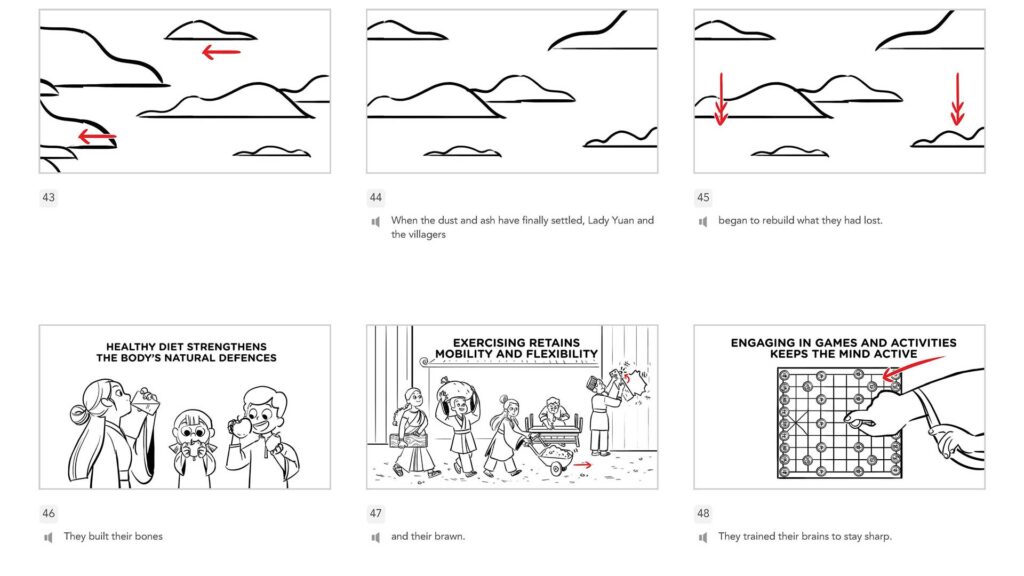 43

44

When the dust and ash have finally settled, Lady Yuan and the villagers

45

began to rebuild what they had lost.

HEALTHY DIET STRENGTHENS THE BODY'S NATURAL DEFENCES

46

They built their bones

EXERCISING RETAINS MOBILITY AND FLEXIBILITY

47

and their brawn.

ENGAGING IN GAMES AND ACTIVITIES KEEPS THE MIND ACTIVE

48

They trained their brains to stay sharp.