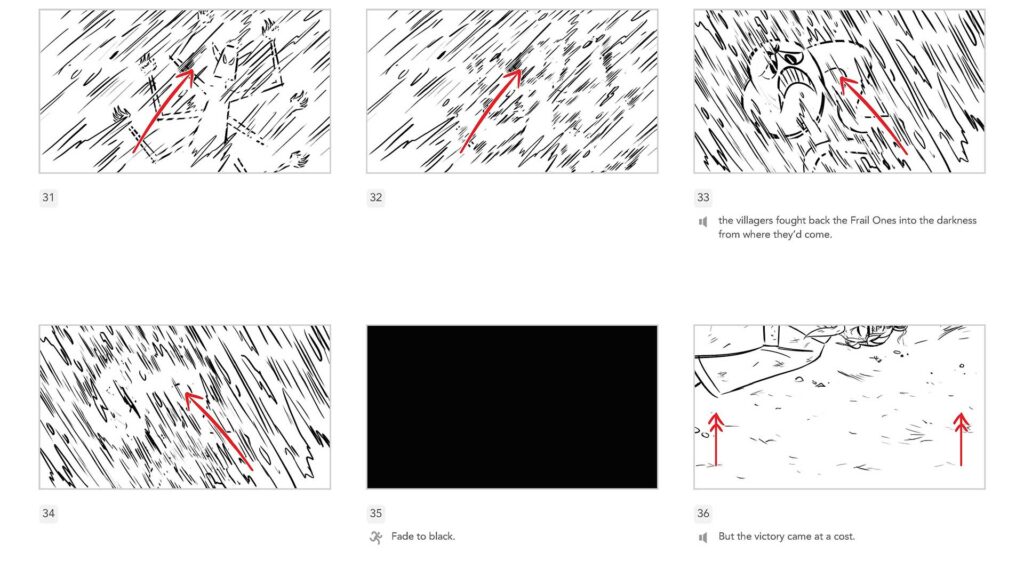 31

32

33

the villagers fought back the Frail Ones into the darkness from where they'd come.

34

35

Fade to black.

36

But the victory came at a cost.