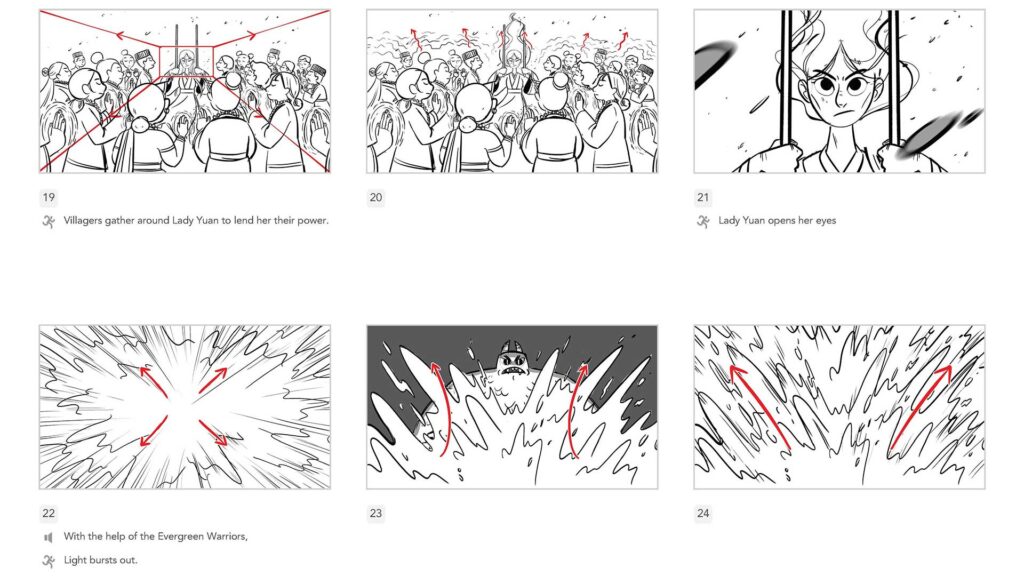 19

Villagers gather around Lady Yuan to lend her their power.

20

21

Lady Yuan opens her eyes

22

With the help of the Evergreen Warriors,

Light bursts out.

23

24